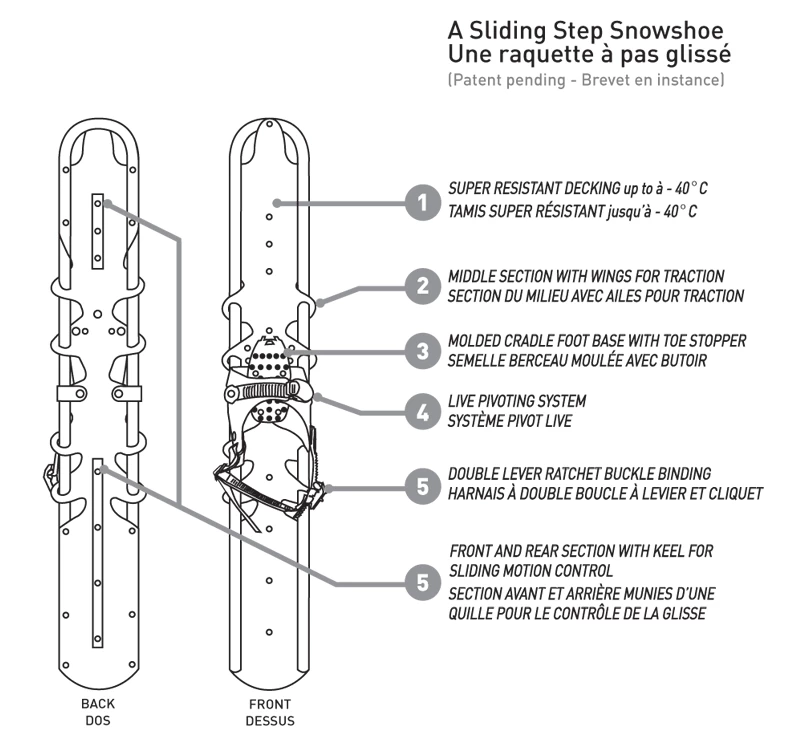 A Sliding Step Snowshoe
Une raquette à pas glissé
(Patent pending - Brevet en instance)

1 SUPER RESISTANT DECKING up to à - 40° C
TAMIS SUPER RÉSISTANT jusqu'à - 40° C

2 MIDDLE SECTION WITH WINGS FOR TRACTION
SECTION DU MILIEU AVEC AILES POUR TRACTION

3 MOLDED CRADLE FOOT BASE WITH TOE STOPPER
SEMELLE BERCEAU MOULÉE AVEC BUTOIR

4 LIVE PIVOTING SYSTEM
SYSTÈME PIVOT LIVE

5 DOUBLE LEVER RATCHET BUCKLE BINDING
HARNAIS À DOUBLE BOUCLE À LEVIER ET CLIQUET

5 FRONT AND REAR SECTION WITH KEEL FOR SLIDING MOTION CONTROL
SECTION AVANT ET ARRIÈRE MUNIES D'UNE QUILLE POUR LE CONTRÔLE DE LA GLISSE

BACK
DOS

FRONT
DESSUS